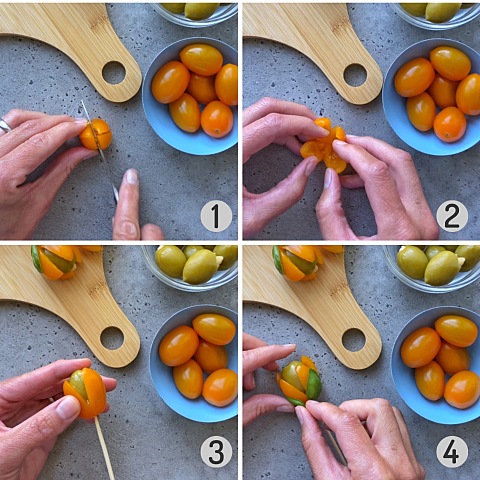 1

2

3

4